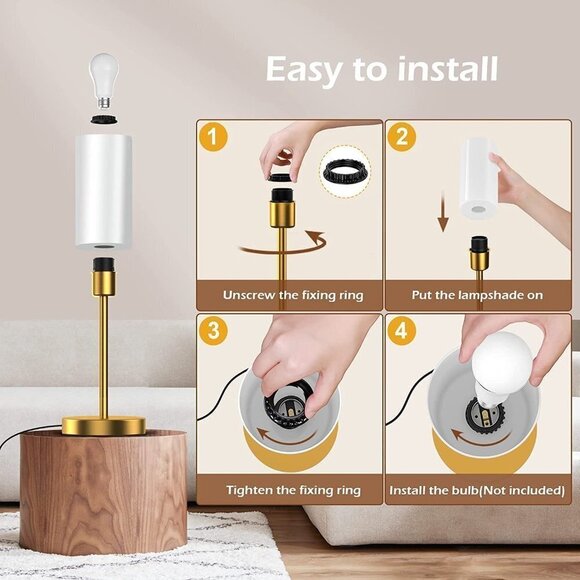 Easy to install

1
Unscrew the fixing ring

2
Put the lampshade on

3
Tighten the fixing ring

4
Install the bulb(Not included)